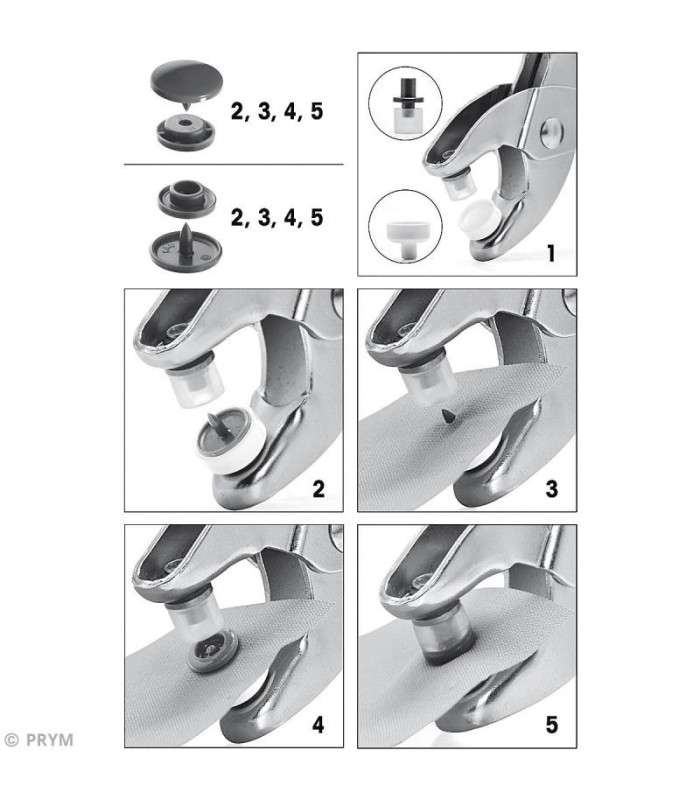 2, 3, 4, 5

2, 3, 4, 5

1

2

3

4

5

© PRYM